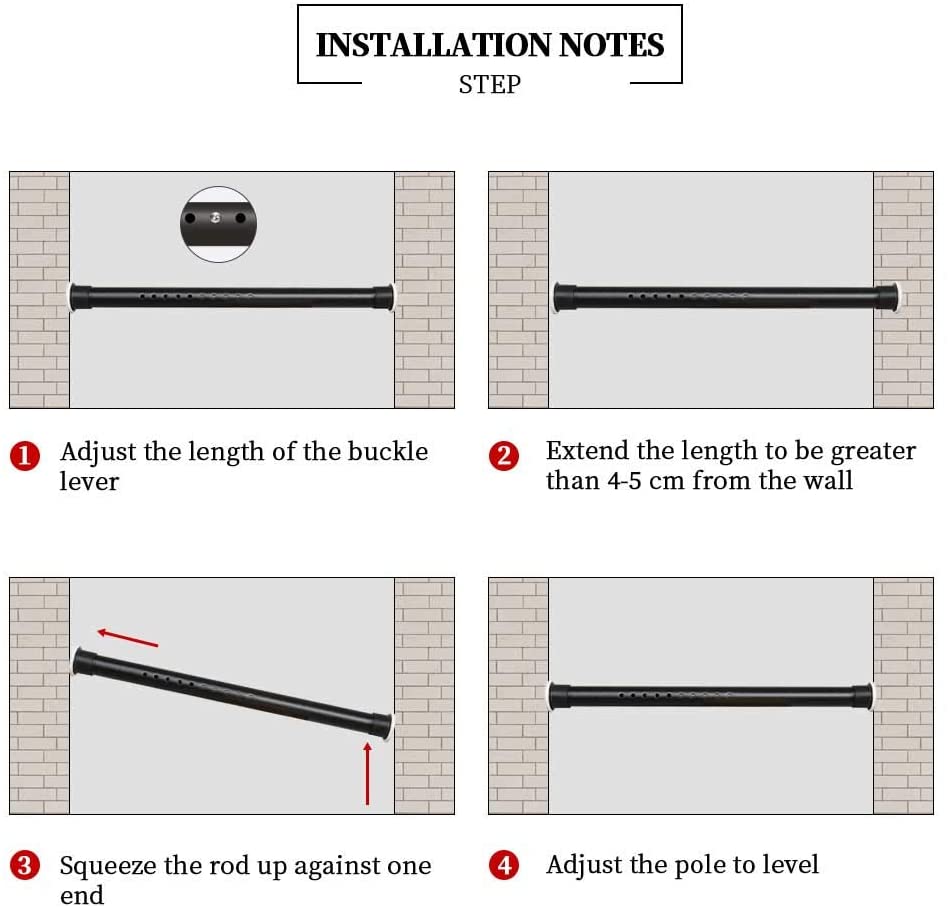 INSTALLATION NOTES
STEP

1 Adjust the length of the buckle lever

2 Extend the length to be greater than 4-5 cm from the wall

3 Squeeze the rod up against one end

4 Adjust the pole to level