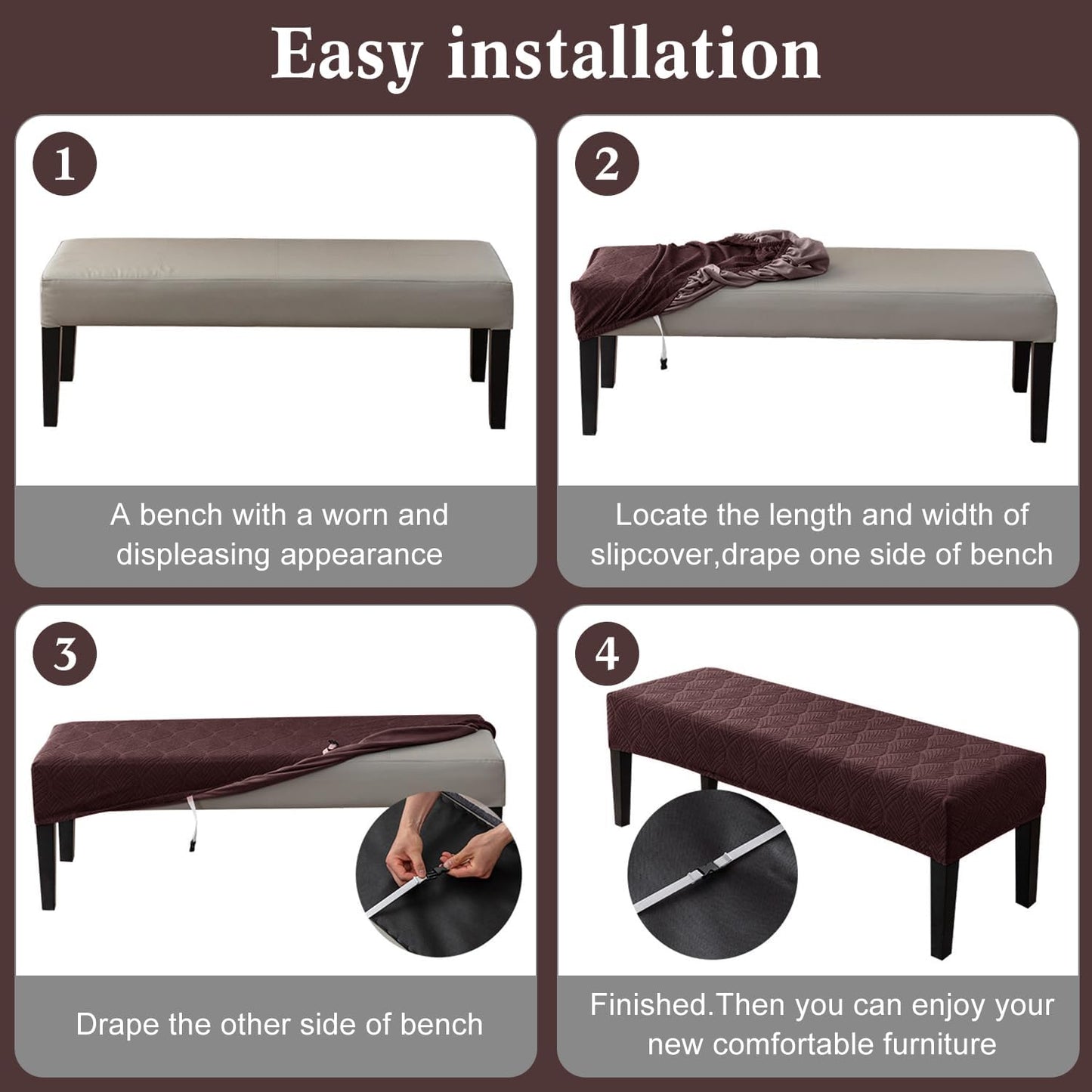 Easy installation

1

A bench with a worn and displeasing appearance

2

Locate the length and width of slipcover,drape one side of bench

3

Drape the other side of bench

4

Finished.Then you can enjoy your new comfortable furniture