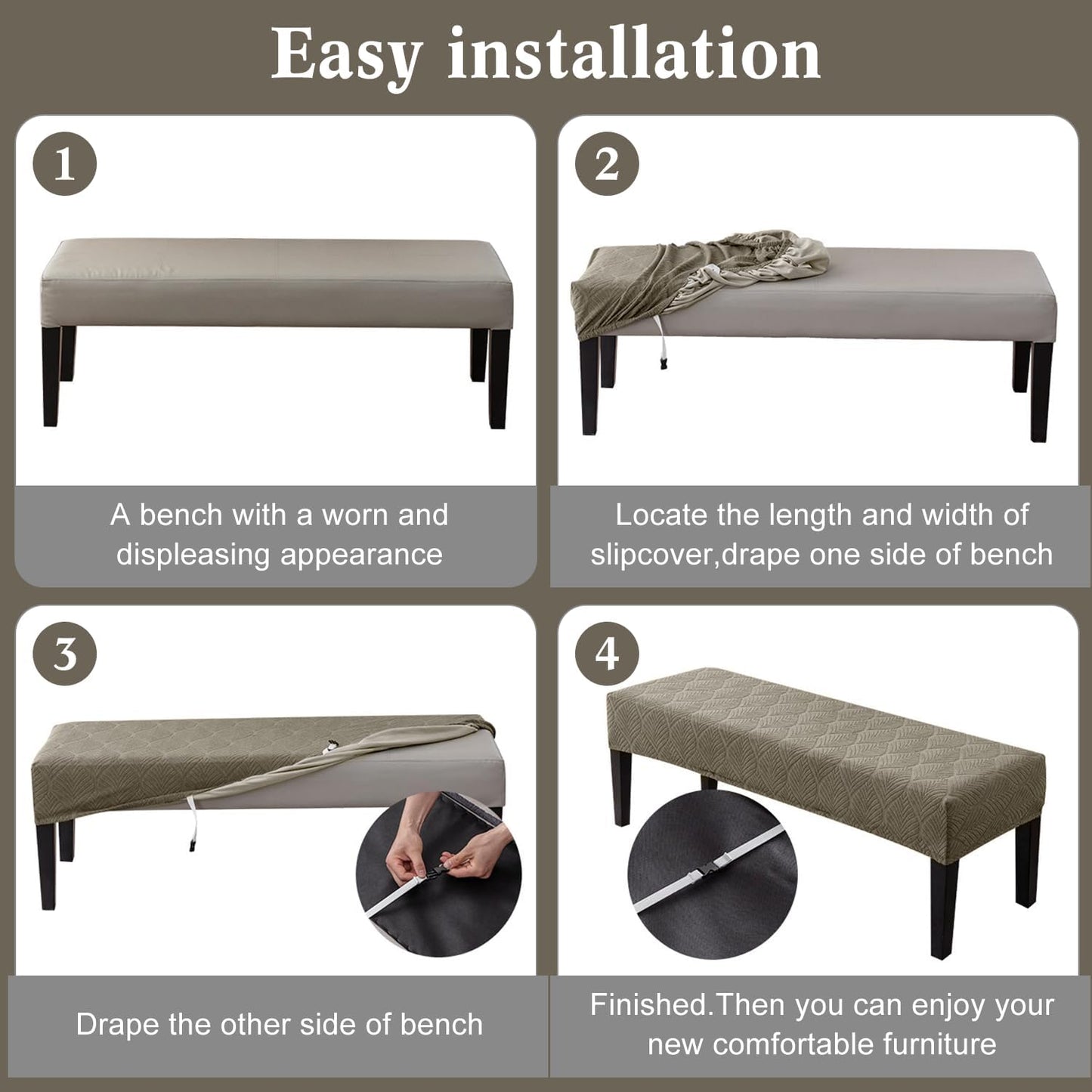 Easy installation

1

A bench with a worn and displeasing appearance

2

Locate the length and width of slipcover,drape one side of bench

3

Drape the other side of bench

4

Finished.Then you can enjoy your new comfortable furniture