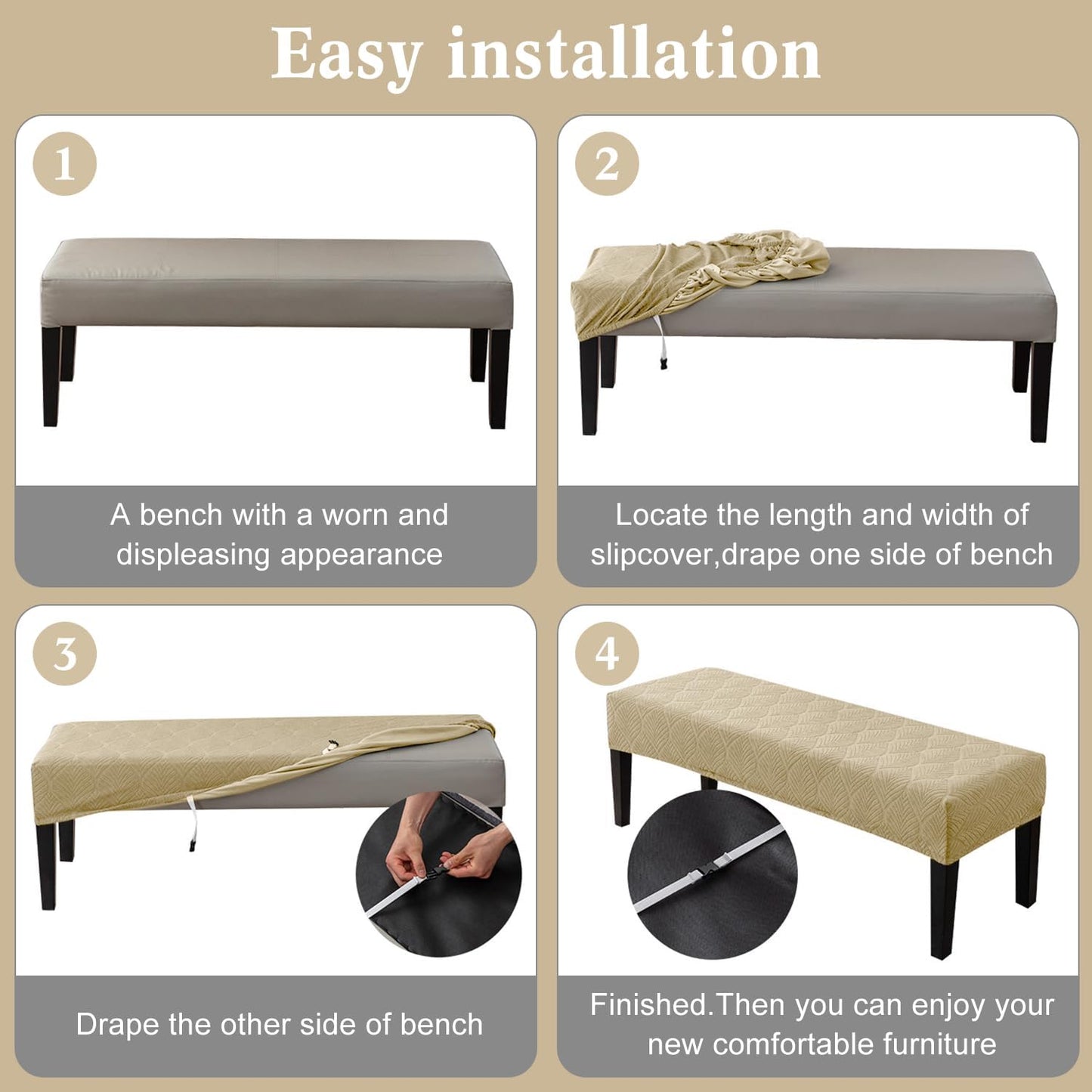 Easy installation

1

A bench with a worn and displeasing appearance

2

Locate the length and width of slipcover,drape one side of bench

3

Drape the other side of bench

4

Finished.Then you can enjoy your new comfortable furniture