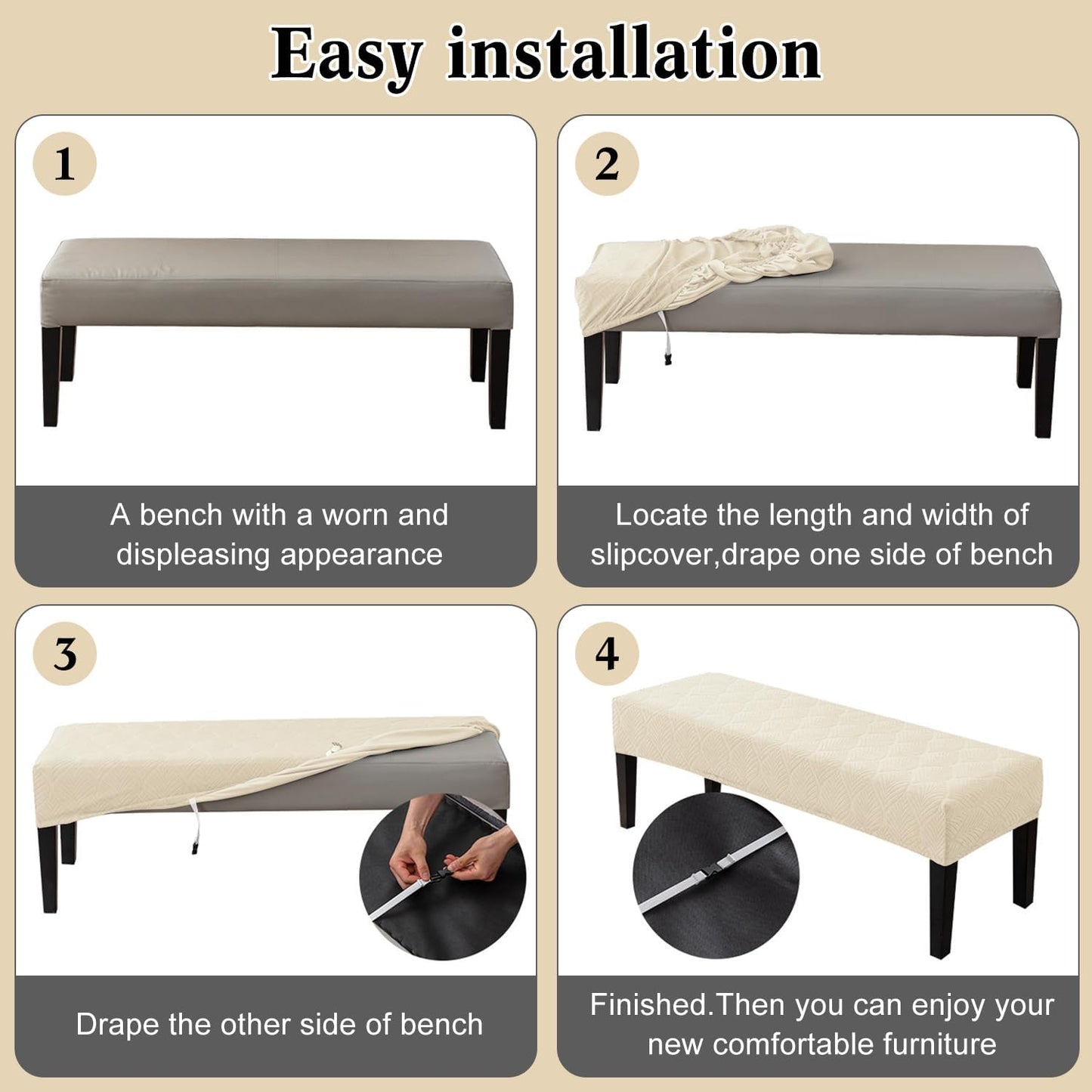 Easy installation

1

A bench with a worn and displeasing appearance

2

Locate the length and width of slipcover,drape one side of bench

3

Drape the other side of bench

4

Finished.Then you can enjoy your new comfortable furniture