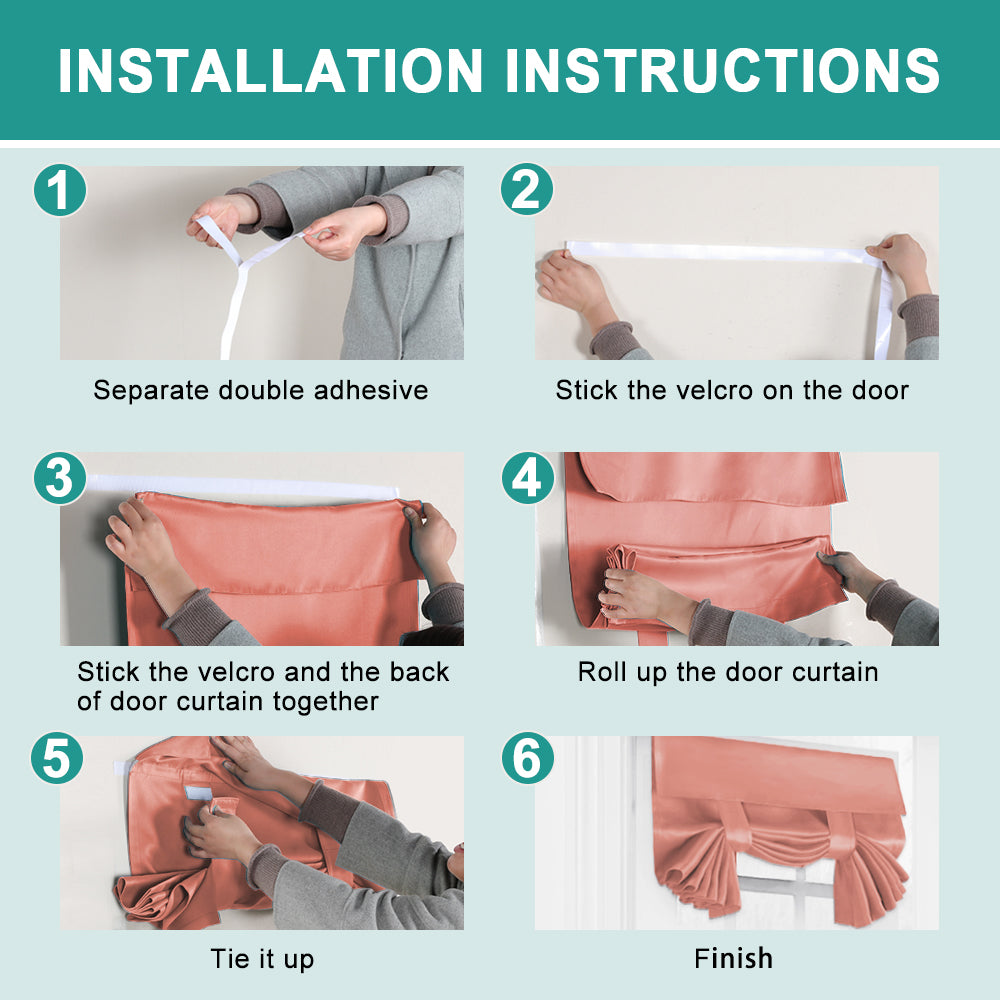 INSTALLATION INSTRUCTIONS

1

Separate double adhesive

2

Stick the velcro on the door

3

Stick the velcro and the back of door curtain together

4

Roll up the door curtain

5

Tie it up

6

Finish