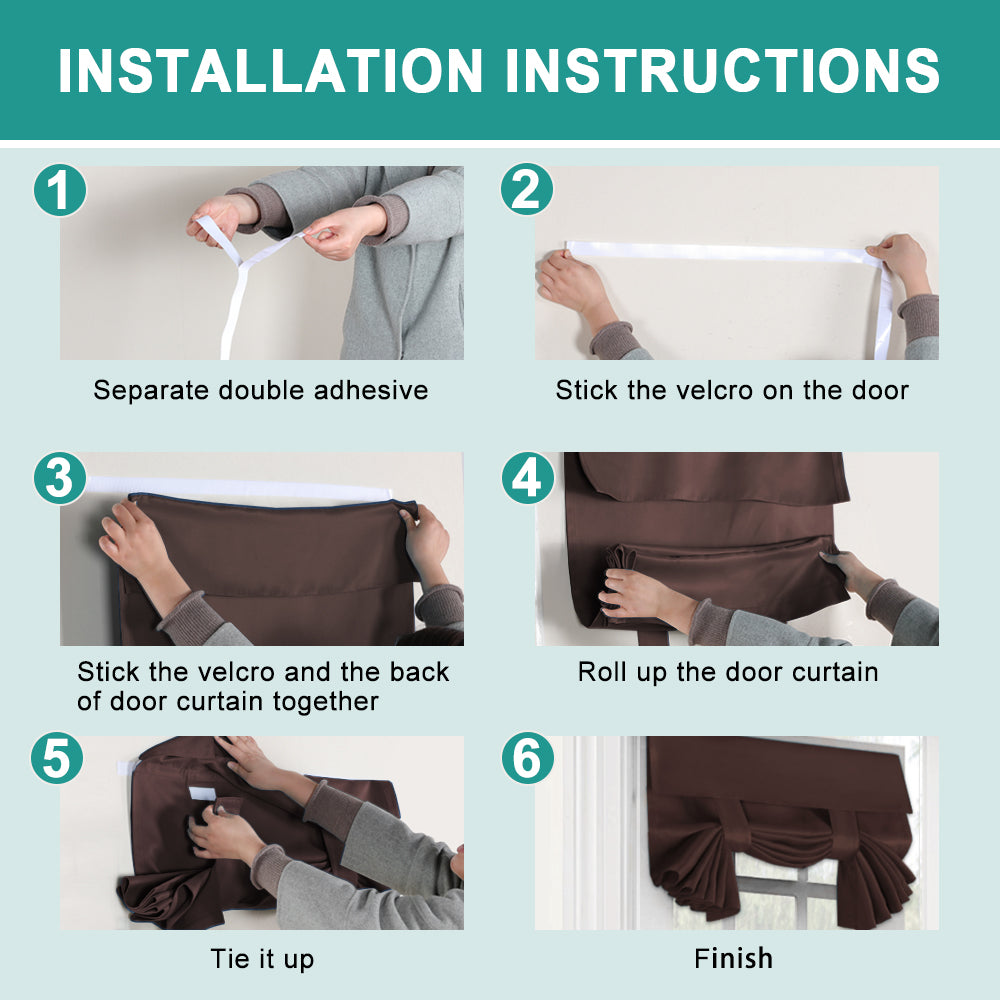 INSTALLATION INSTRUCTIONS

1
Separate double adhesive

2
Stick the velcro on the door

3
Stick the velcro and the back of door curtain together

4
Roll up the door curtain

5
Tie it up

6
Finish