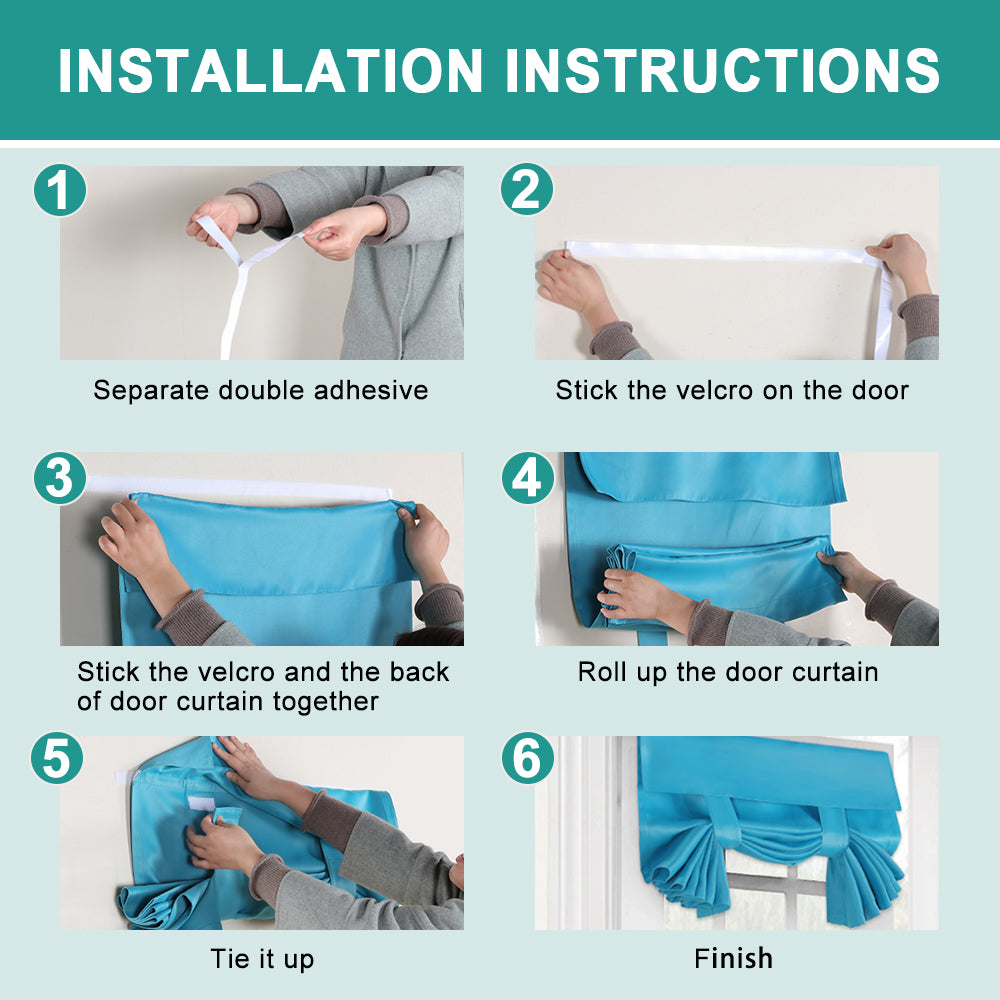 INSTALLATION INSTRUCTIONS

1

Separate double adhesive

2

Stick the velcro on the door

3

Stick the velcro and the back of door curtain together

4

Roll up the door curtain

5

Tie it up

6

Finish