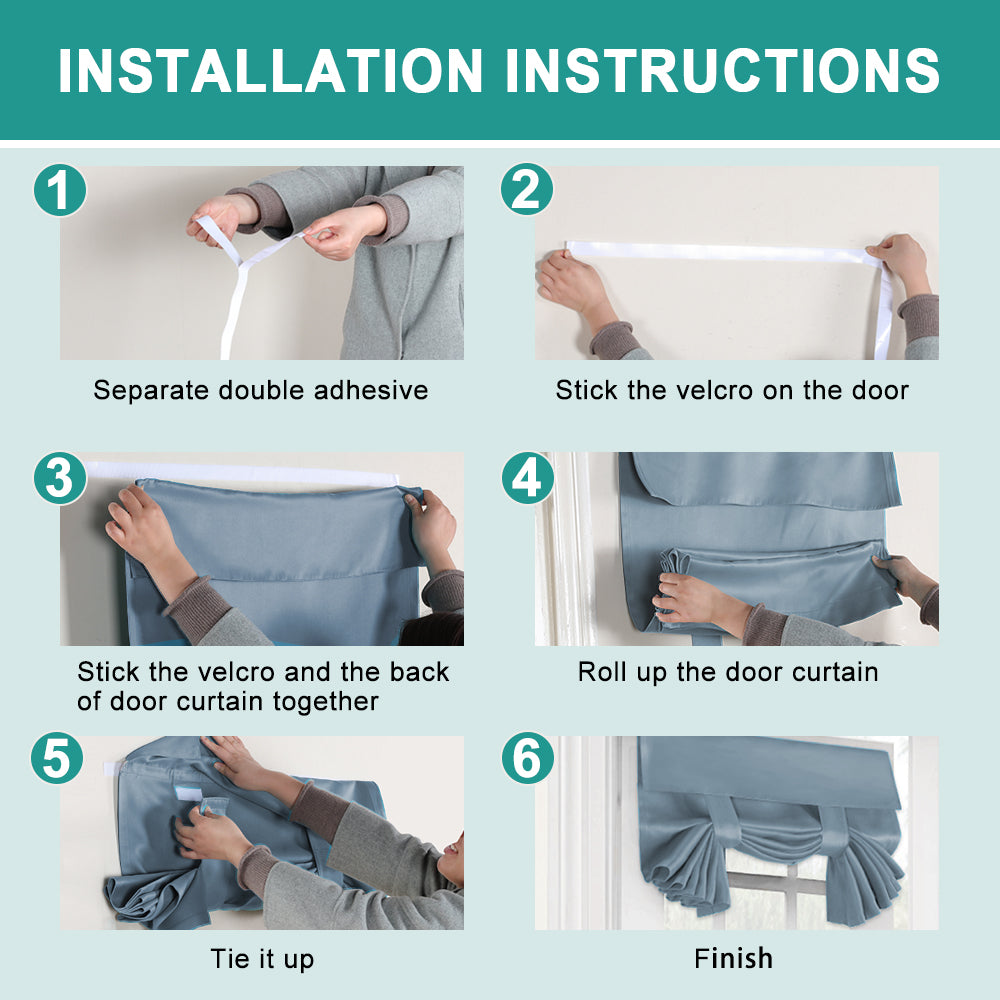 INSTALLATION INSTRUCTIONS

1
Separate double adhesive

2
Stick the velcro on the door

3
Stick the velcro and the back of door curtain together

4
Roll up the door curtain

5
Tie it up

6
Finish