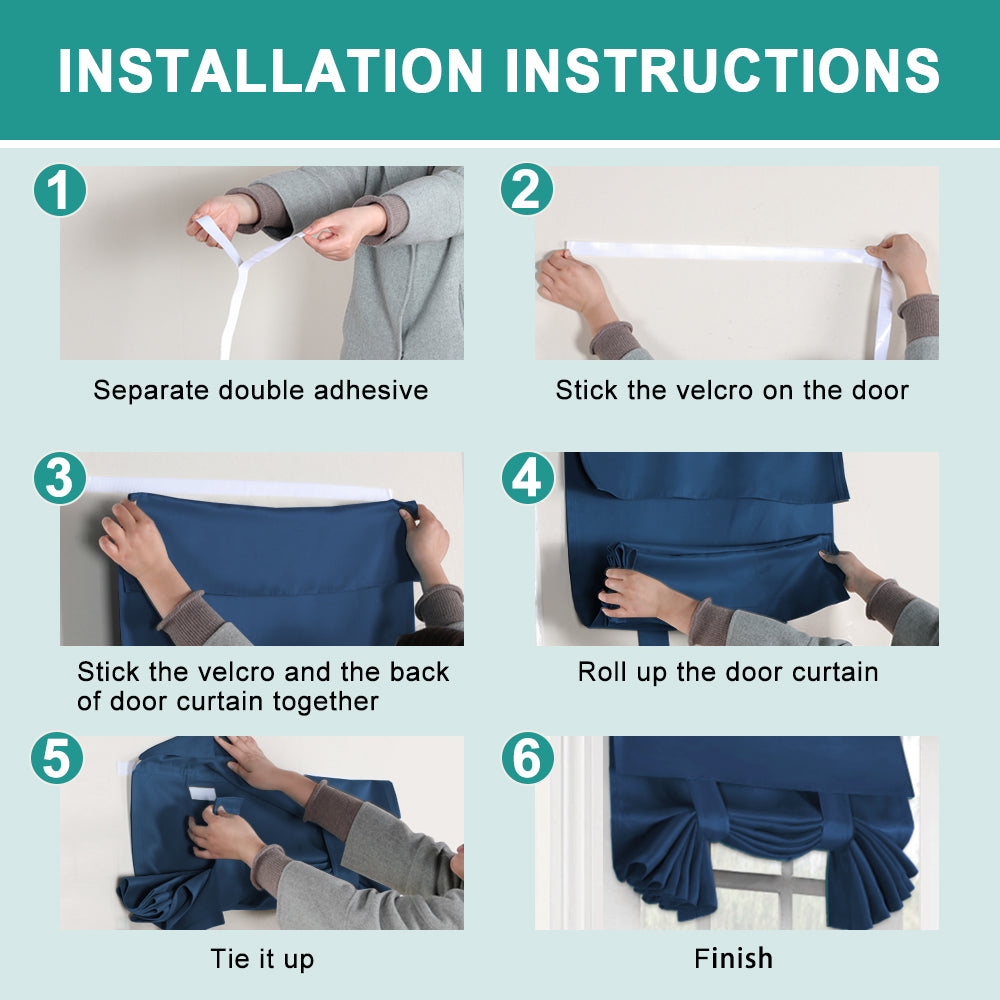 INSTALLATION INSTRUCTIONS

1
Separate double adhesive

2
Stick the velcro on the door

3
Stick the velcro and the back of door curtain together

4
Roll up the door curtain

5
Tie it up

6
Finish