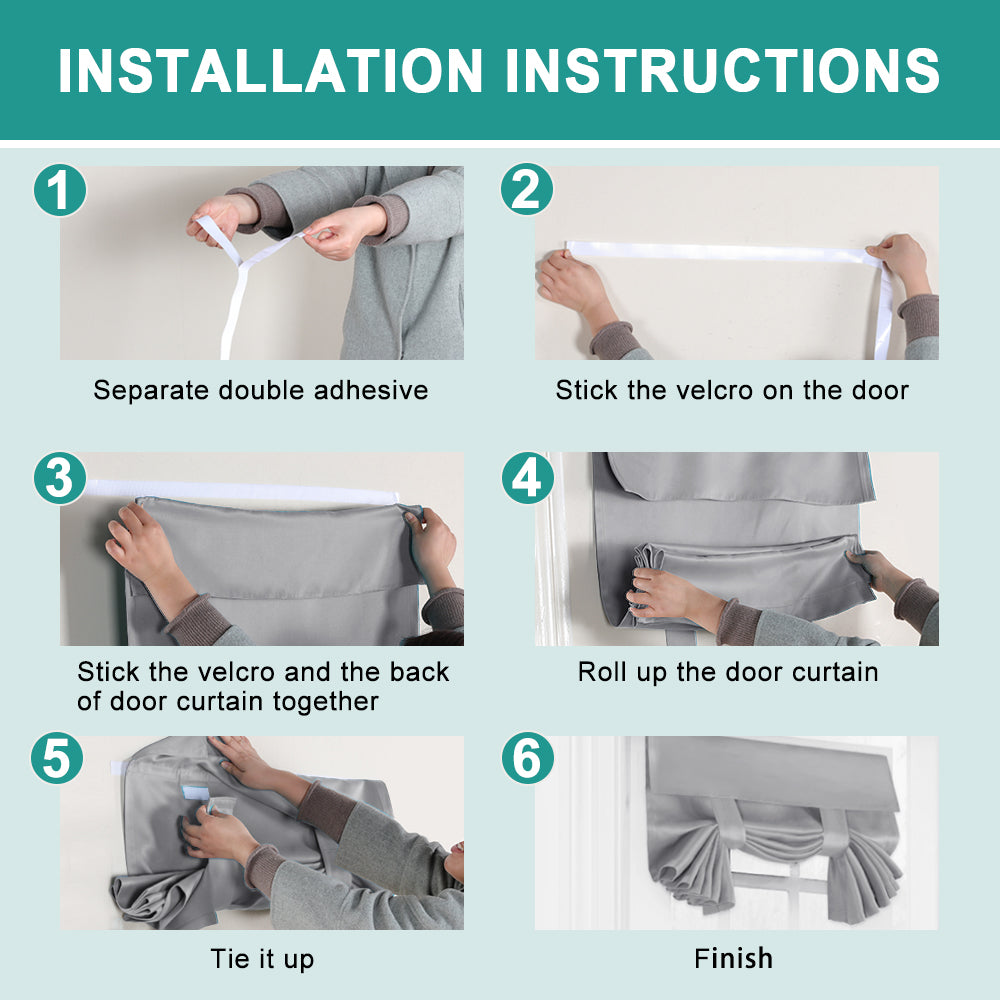 INSTALLATION INSTRUCTIONS

1

Separate double adhesive

2

Stick the velcro on the door

3

Stick the velcro and the back of door curtain together

4

Roll up the door curtain

5

Tie it up

6

Finish