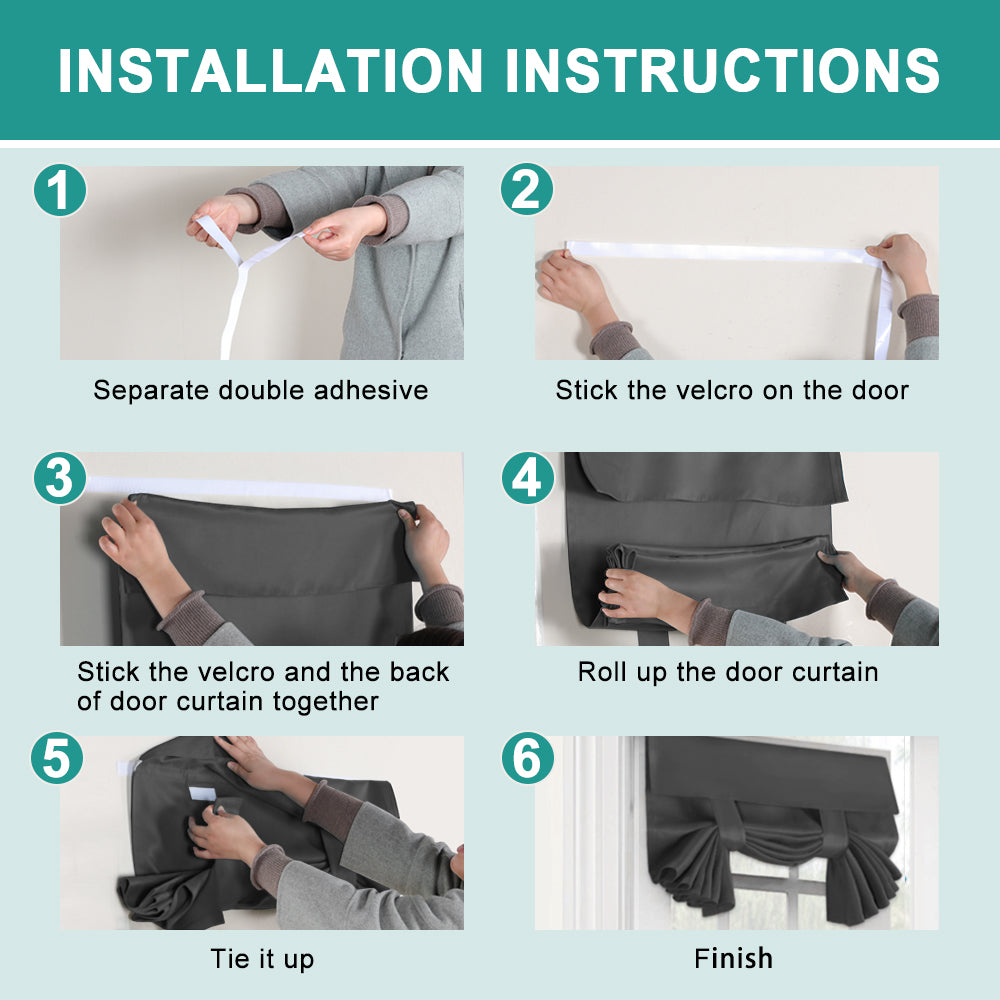 INSTALLATION INSTRUCTIONS

1

Separate double adhesive

2

Stick the velcro on the door

3

Stick the velcro and the back of door curtain together

4

Roll up the door curtain

5

Tie it up

6

Finish