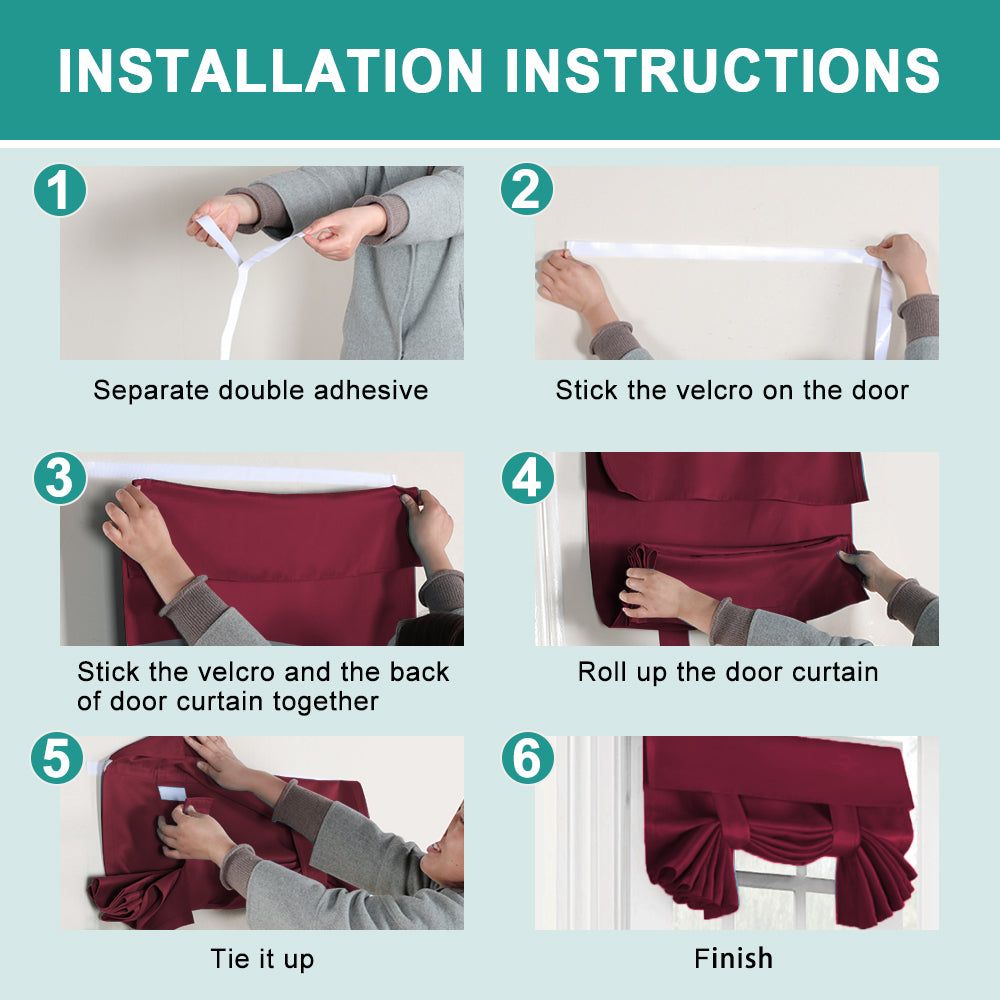 INSTALLATION INSTRUCTIONS

1

Separate double adhesive

2

Stick the velcro on the door

3

Stick the velcro and the back of door curtain together

4

Roll up the door curtain

5

Tie it up

6

Finish